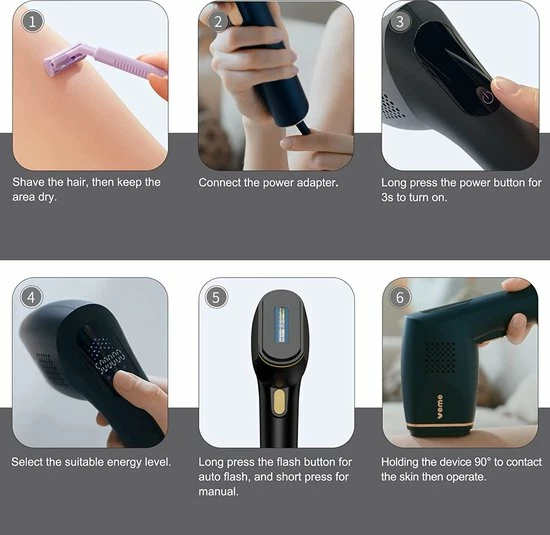 1

Shave the hair, then keep the area dry.

2

Connect the power adapter.

3

Long press the power button for 3s to turn on.

4

Select the suitable energy level.

5

Long press the flash button for auto flash, and short press for manual.

6

veme

Holding the device 90° to contact the skin then operate.