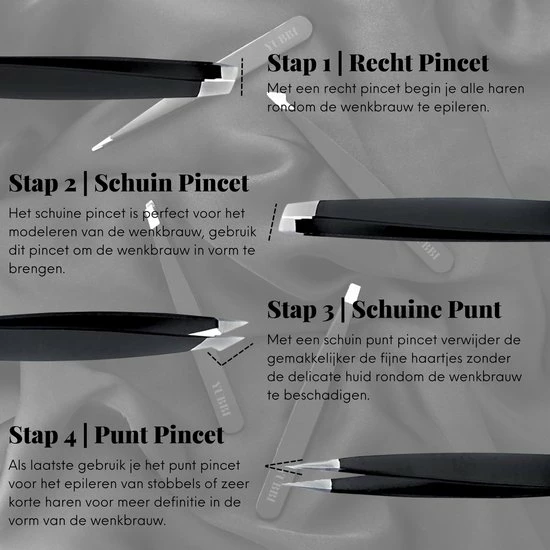 YUBBI

Stap 1 | Recht Pincet

Met een recht pincet begin je alle haren rondom de wenkbrauw te epileren.

Stap 2 | Schuin Pincet

Het schuine pincet is perfect voor het modeleren van de wenkbrauw, gebruik dit pincet om de wenkbrauw in vorm te brengen.

YUBBI

Stap 3 | Schuine Punt

Met een schuin punt pincet verwijder de gemakkelijker de fijne haartjes zonder de delicate huid rondom de wenkbrauw te beschadigen.

YUBBI

Stap 4 | Punt Pincet

Als laatste gebruik je het punt pincet voor het epileren van stobbels of zeer korte haren voor meer definitie in de vorm van de wenkbrauw.

YUBBI