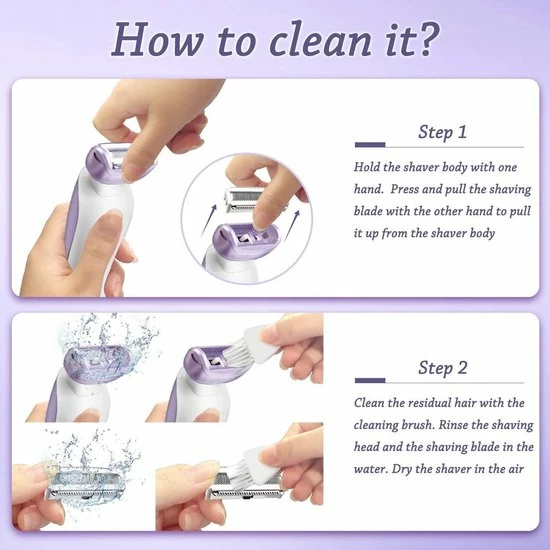 How to clean it?

Step 1

Hold the shaver body with one hand. Press and pull the shaving blade with the other hand to pull it up from the shaver body

Step 2

Clean the residual hair with the cleaning brush. Rinse the shaving head and the shaving blade in the water. Dry the shaver in the air