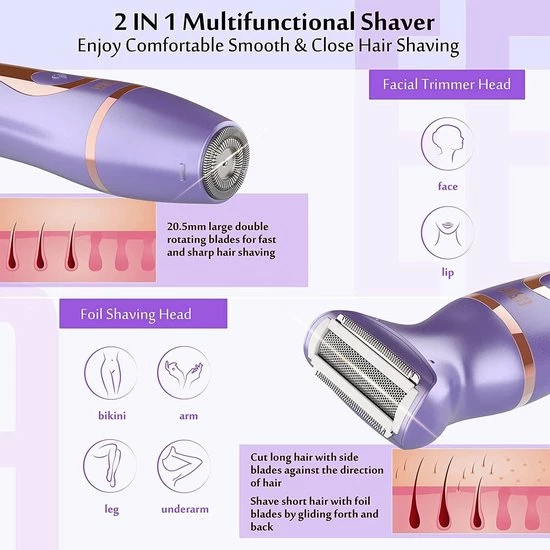 2 IN 1 Multifunctional Shaver
Enjoy Comfortable Smooth & Close Hair Shaving

Facial Trimmer Head

face

lip

20.5mm large double rotating blades for fast and sharp hair shaving

Foil Shaving Head

bikini

arm

leg

underarm

Cut long hair with side blades against the direction of hair

Shave short hair with foil blades by gliding forth and back